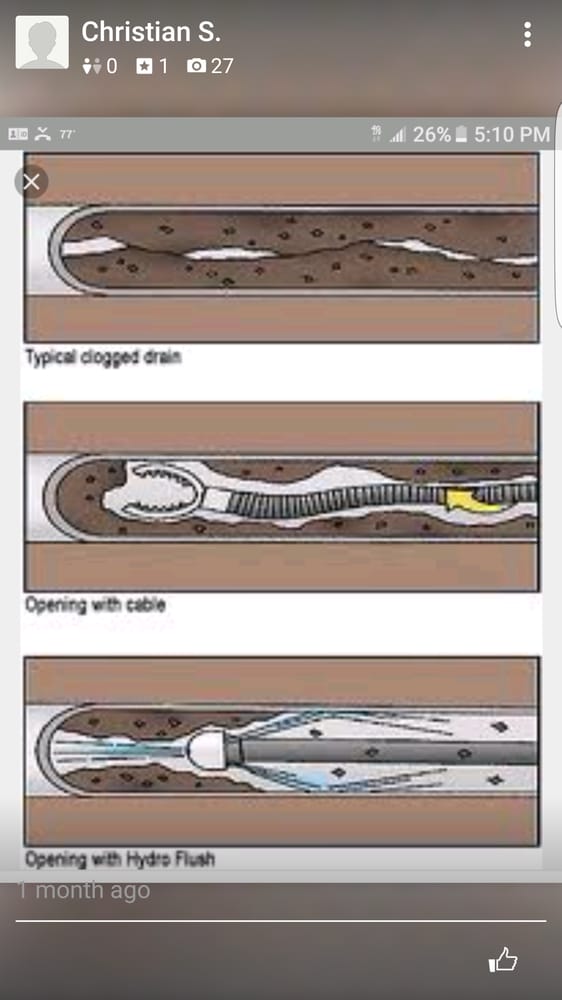 Christian S.
0 1 27

77° 26% 5:10 PM

Typical clogged drain

Opening with cable

Opening with Hydro Flush

1 month ago