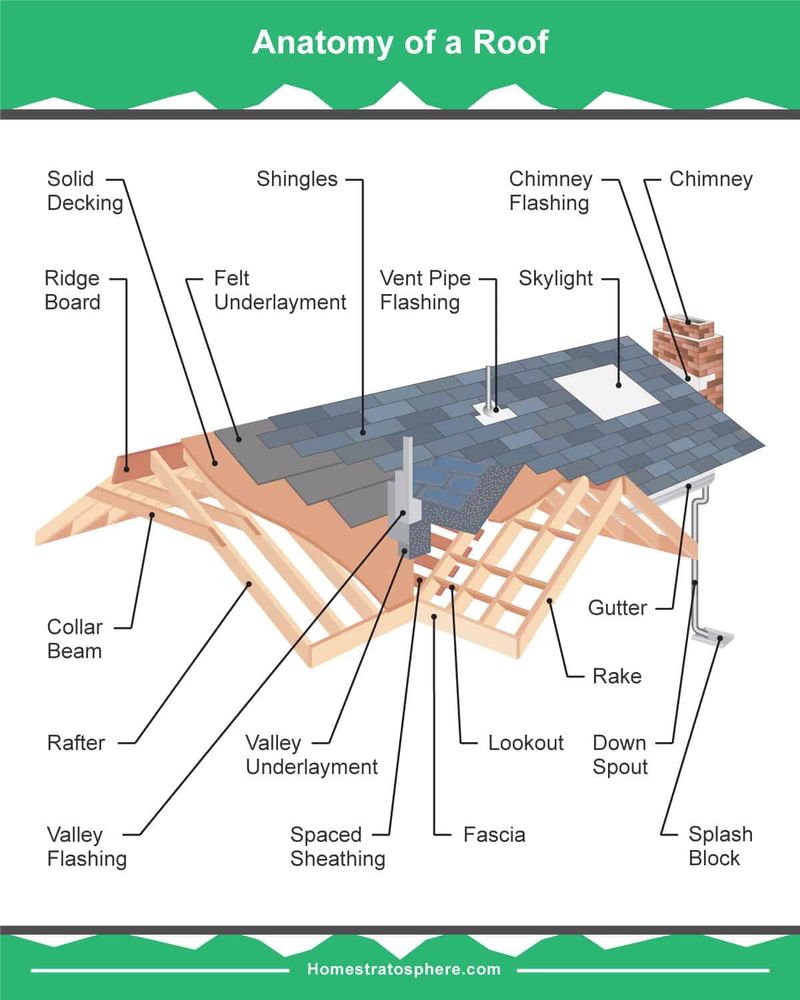 Anatomy of a Roof

Solid Decking

Shingles

Chimney Flashing

Chimney

Ridge Board

Felt Underlayment

Vent Pipe Flashing

Skylight

Collar Beam

Gutter

Rake

Rafter

Valley Underlayment

Lookout

Down Spout

Valley Flashing

Spaced Sheathing

Fascia

Splash Block

Homestratosphere.com