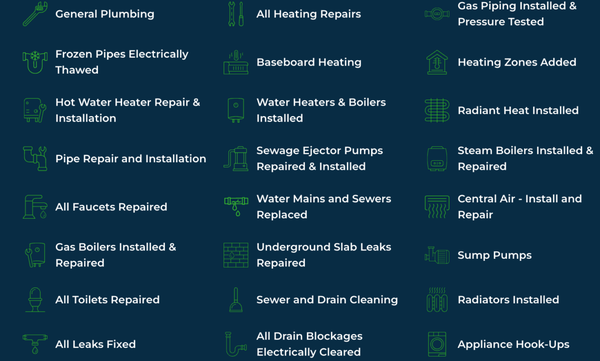 General Plumbing

Frozen Pipes Electrically Thawed

Hot Water Heater Repair & Installation

Pipe Repair and Installation

All Faucets Repaired

Gas Boilers Installed & Repaired

All Toilets Repaired

All Leaks Fixed

All Heating Repairs

Baseboard Heating

Water Heaters & Boilers Installed

Sewage Ejector Pumps Repaired & Installed

Water Mains and Sewers Replaced

Underground Slab Leaks Repaired

Sewer and Drain Cleaning

All Drain Blockages Electrically Cleared

Gas Piping Installed & Pressure Tested

Heating Zones Added

Radiant Heat Installed

Steam Boilers Installed & Repaired

Central Air - Install and Repair

Sump Pumps

Radiators Installed

Appliance Hook-Ups