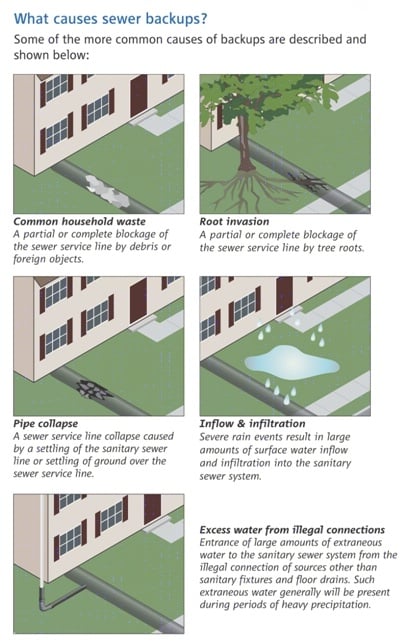 What causes sewer backups?

Some of the more common causes of backups are described and shown below:

Common household waste
A partial or complete blockage of the sewer service line by debris or foreign objects.

Root invasion
A partial or complete blockage of the sewer service line by tree roots.

Pipe collapse
A sewer service line collapse caused by a settling of the sanitary sewer line or settling of ground over the sewer service line.

Inflow & infiltration
Severe rain events result in large amounts of surface water inflow and infiltration into the sanitary sewer system.

Excess water from illegal connections
Entrance of large amounts of extraneous water to the sanitary sewer system from the illegal connection of sources other than sanitary fixtures and floor drains. Such extraneous water generally will be present during periods of heavy precipitation.