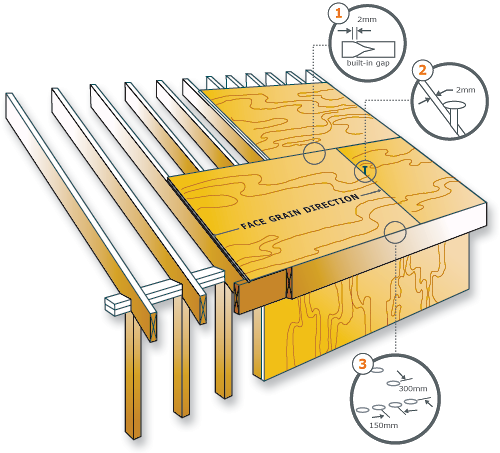 1
2mm
built-in gap

2
2mm

FACE GRAIN DIRECTION

3
300mm
150mm