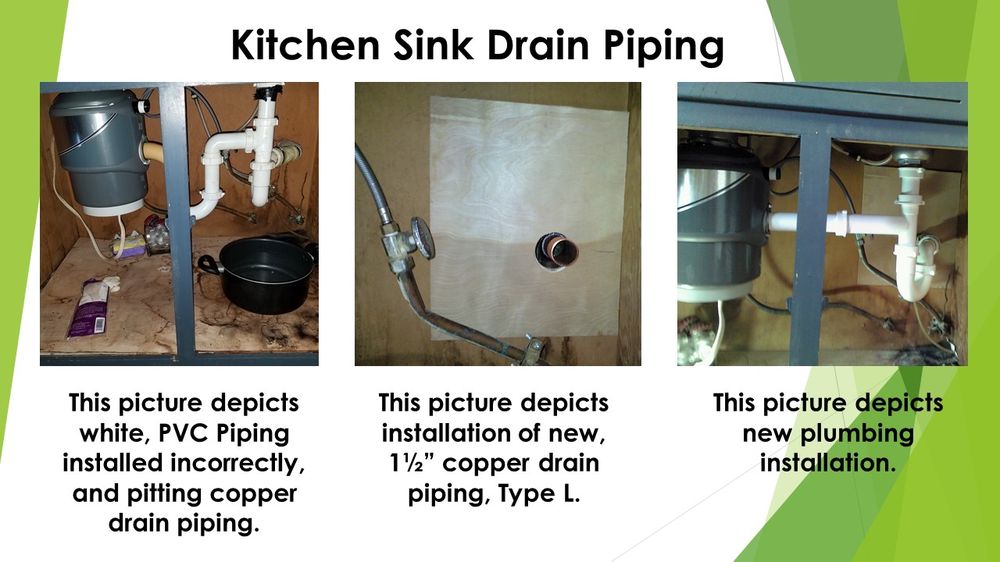 Kitchen Sink Drain Piping

This picture depicts white, PVC Piping installed incorrectly, and pitting copper drain piping.

This picture depicts installation of new, 1½" copper drain piping, Type L.

This picture depicts new plumbing installation.