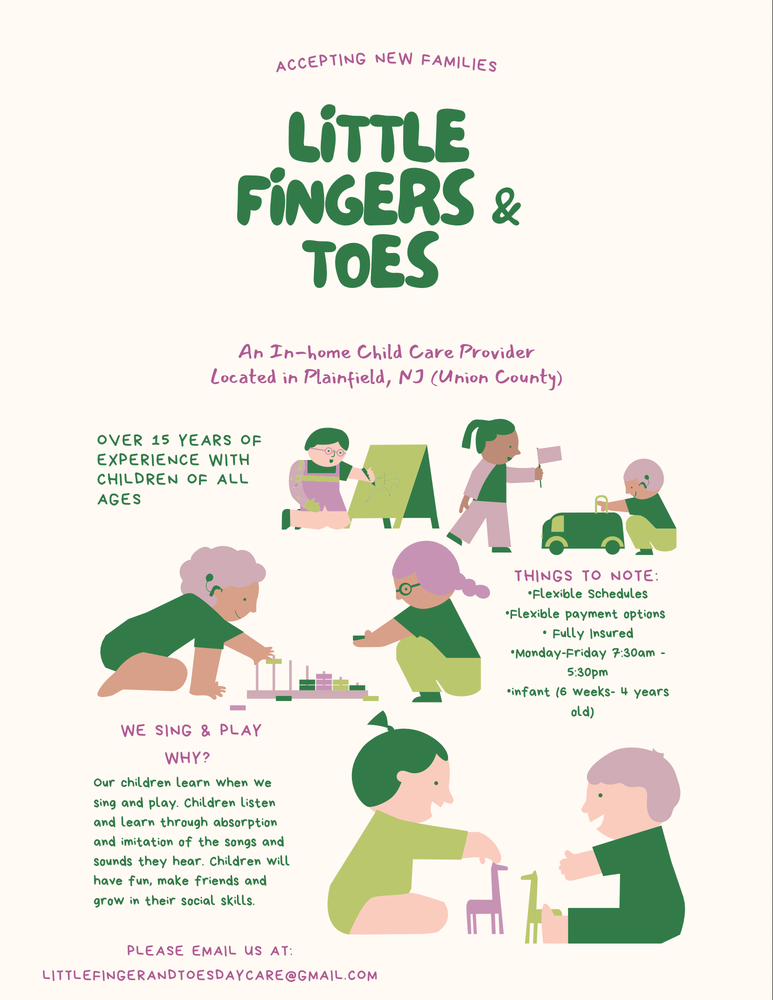 ACCEPTING NEW FAMILIES

LITTLE FINGERS & TOES

An In-home Child Care Provider
Located in Plainfield, NJ (Union County)

OVER 15 YEARS OF EXPERIENCE WITH CHILDREN OF ALL AGES

THINGS TO NOTE:
•Flexible Schedules
•Flexible payment options
• Fully Insured
•Monday-Friday 7:30am - 5:30pm
•infant (6 Weeks- 4 years old)

WE SING & PLAY
WHY?

Our children learn when we sing and play. Children listen and learn through absorption and imitation of the songs and sounds they hear. Children will have fun, make friends and grow in their social skills.

PLEASE EMAIL US AT:
LITTLEFINGERANDTOESDAYCARE@GMAIL.COM