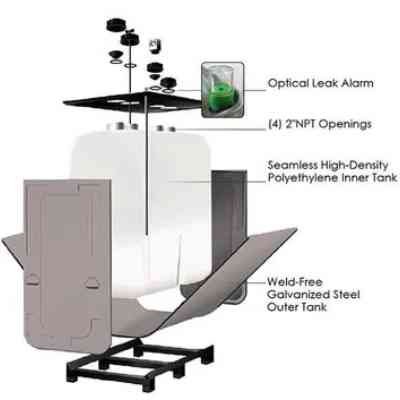 Optical Leak Alarm

(4) 2"NPT Openings

Seamless High-Density Polyethylene Inner Tank

Weld-Free Galvanized Steel Outer Tank