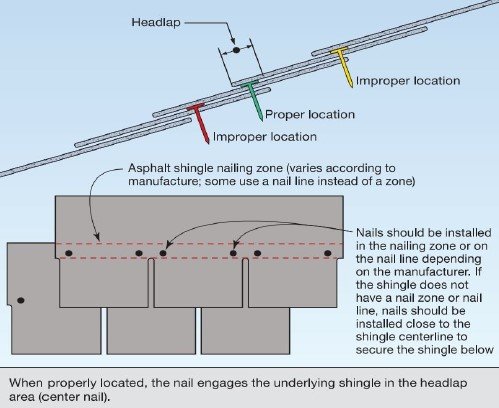 Headlap

Improper location

Proper location

Improper location

Asphalt shingle nailing zone (varies according to manufacture; some use a nail line instead of a zone)

Nails should be installed in the nailing zone or on the nail line depending on the manufacturer. If the shingle does not have a nail zone or nail line, nails should be installed close to the shingle centerline to secure the shingle below

When properly located, the nail engages the underlying shingle in the headlap area (center nail).