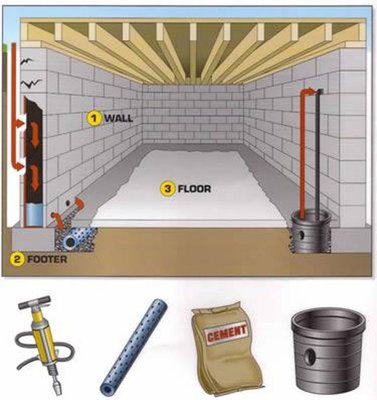 1 WALL

3 FLOOR

2 FOOTER

CEMENT