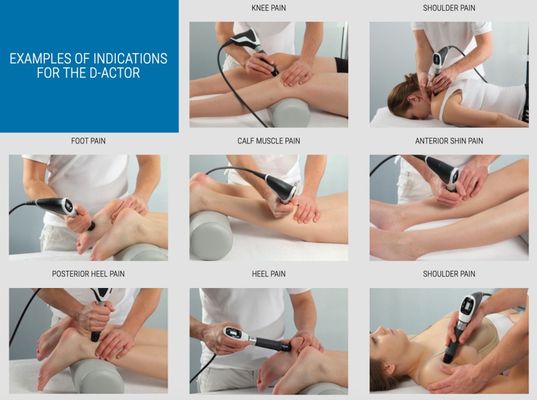 EXAMPLES OF INDICATIONS FOR THE D-ACTOR

KNEE PAIN

SHOULDER PAIN

FOOT PAIN

CALF MUSCLE PAIN

ANTERIOR SHIN PAIN

POSTERIOR HEEL PAIN

HEEL PAIN

SHOULDER PAIN