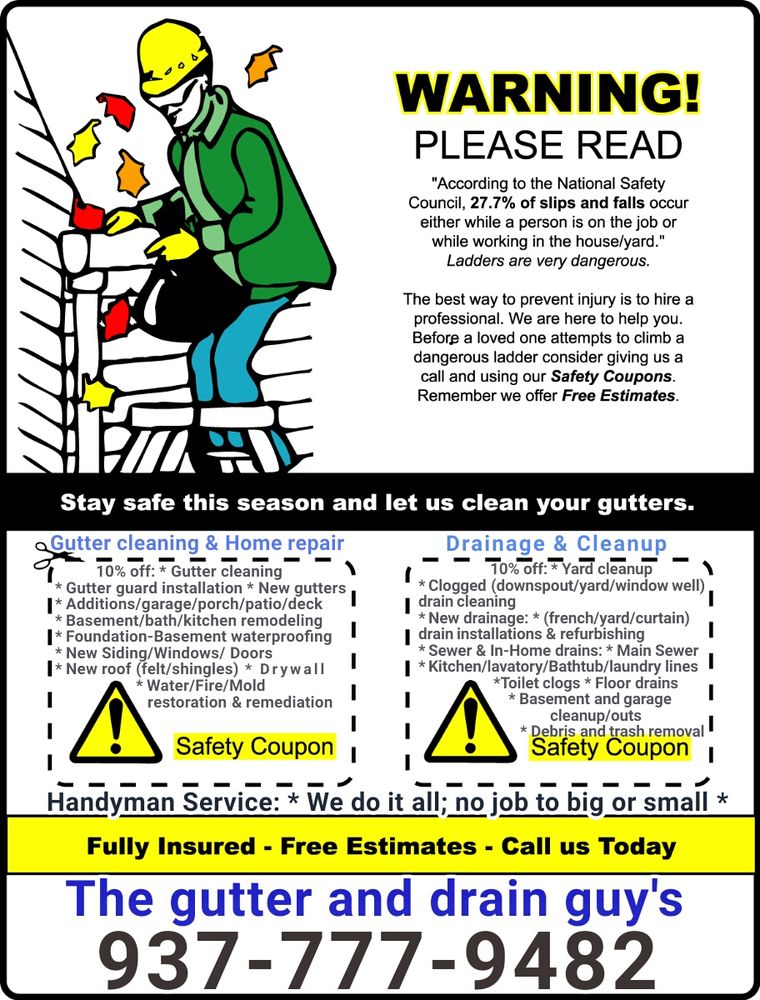 WARNING!
PLEASE READ

"According to the National Safety Council, 27.7% of slips and falls occur either while a person is on the job or while working in the house/yard."
Ladders are very dangerous.

The best way to prevent injury is to hire a professional. We are here to help you. Before a loved one attempts to climb a dangerous ladder consider giving us a call and using our Safety Coupons. Remember we offer Free Estimates.

Stay safe this season and let us clean your gutters.

Gutter cleaning & Home repair

10% off: * Gutter cleaning
* Gutter guard installation * New gutters
* Additions/garage/porch/patio/deck
* Basement/bath/kitchen remodeling
* Foundation-Basement waterproofing
* New Siding/Windows/ Doors
* New roof (felt/shingles) * Drywall
* Water/Fire/Mold restoration & remediation

Safety Coupon

Drainage & Cleanup

10% off: * Yard cleanup
* Clogged (downspout/yard/window well) drain cleaning
* New drainage: * (french/yard/curtain) drain installations & refurbishing
* Sewer & In-Home drains: * Main Sewer
* Kitchen/lavatory/Bathtub/laundry lines
*Toilet clogs * Floor drains
* Basement and garage cleanup/outs
* Debris and trash removal

Safety Coupon

Handyman Service: * We do it all; no job to big or small *

Fully Insured - Free Estimates - Call us Today

The gutter and drain guy's
937-777-9482