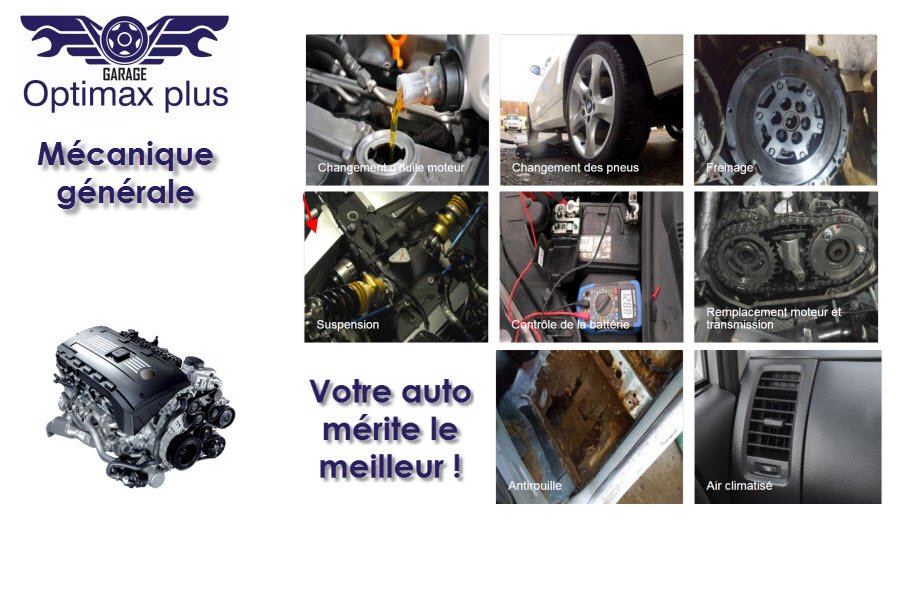 GARAGE
Optimax plus

Mécanique générale

Changement d'huile moteur

Changement des pneus

Freinage

Suspension

Contrôle de la batterie

Remplacement moteur et transmission

Votre auto mérite le meilleur !

Antirouille

Air climatisé