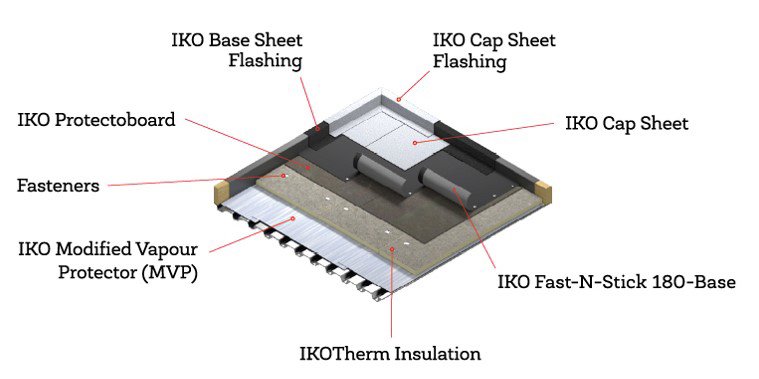 IKO Base Sheet Flashing

IKO Cap Sheet Flashing

IKO Protectoboard

IKO Cap Sheet

Fasteners

IKO Modified Vapour Protector (MVP)

IKO Fast-N-Stick 180-Base

IKOTherm Insulation